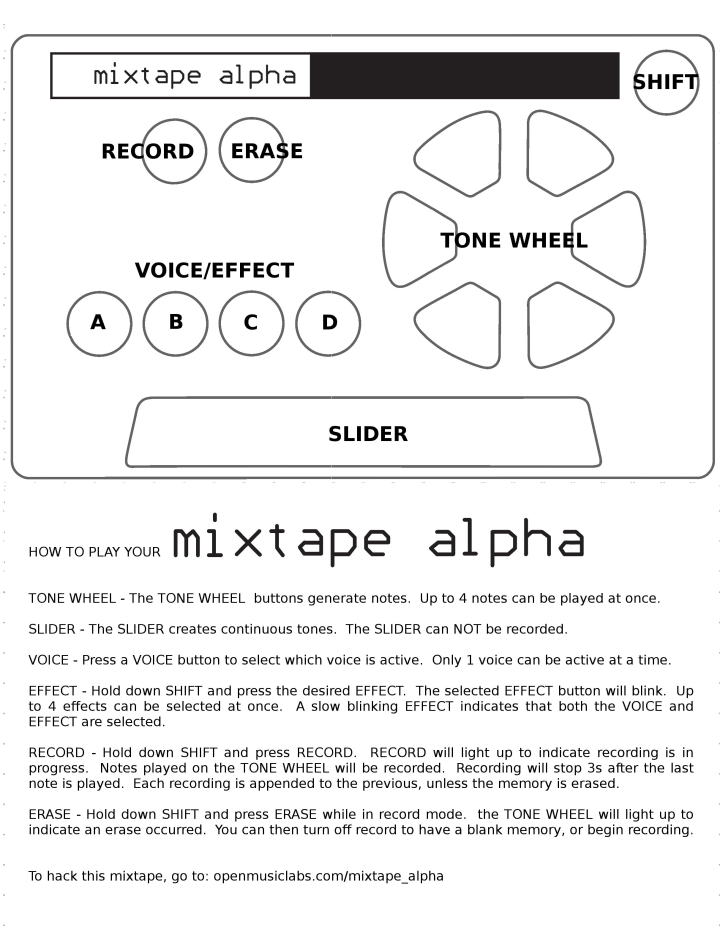 mixtape alpha

SHIFT

RECORD

ERASE

TONE WHEEL

VOICE/EFFECT

A

B

C

D

SLIDER

HOW TO PLAY YOUR mixtape alpha

TONE WHEEL - The TONE WHEEL buttons generate notes. Up to 4 notes can be played at once.

SLIDER - The SLIDER creates continuous tones. The SLIDER can NOT be recorded.

VOICE - Press a VOICE button to select which voice is active. Only 1 voice can be active at a time.

EFFECT - Hold down SHIFT and press the desired EFFECT. The selected EFFECT button will blink. Up to 4 effects can be selected at once. A slow blinking EFFECT indicates that both the VOICE and EFFECT are selected.

RECORD - Hold down SHIFT and press RECORD. RECORD will light up to indicate recording is in progress. Notes played on the TONE WHEEL will be recorded. Recording will stop 3s after the last note is played. Each recording is appended to the previous, unless the memory is erased.

ERASE - Hold down SHIFT and press ERASE while in record mode. the TONE WHEEL will light up to indicate an erase occurred. You can then turn off record to have a blank memory, or begin recording.

To hack this mixtape, go to: openmusiclabs.com/mixtape_alpha